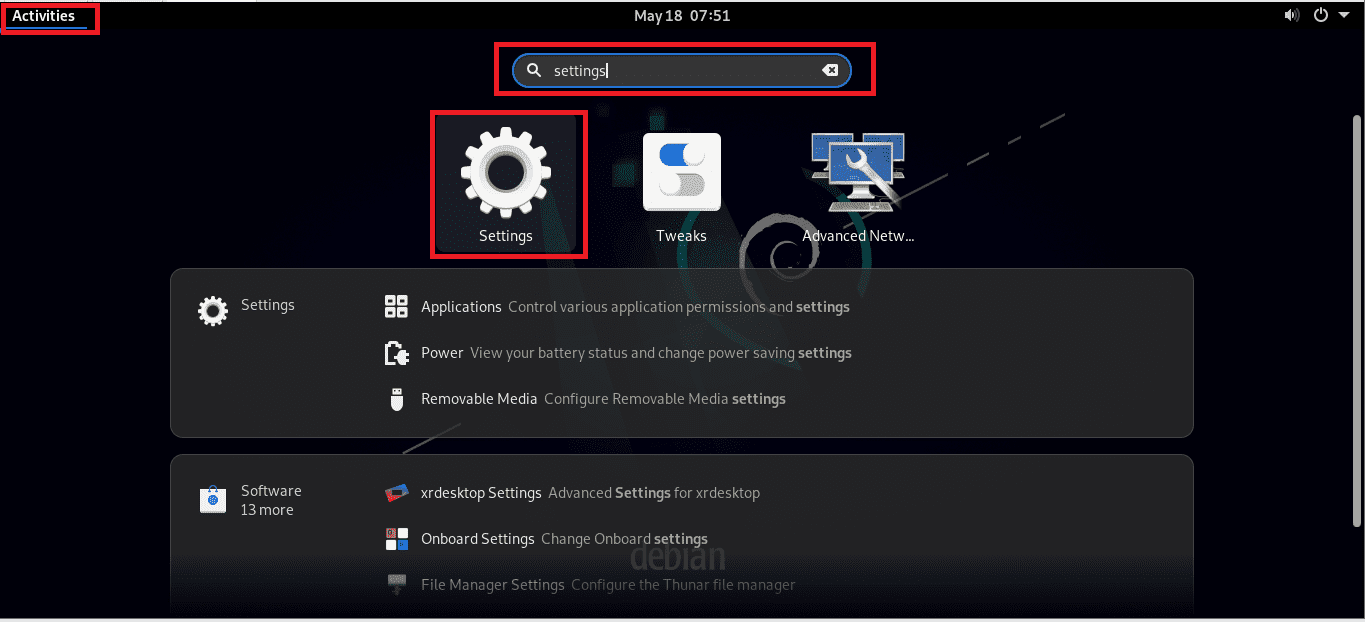 Activities

May 18 07:51

settings

Settings

Tweaks

Advanced Netw...

Settings

Applications Control various application permissions and settings

Power View your battery status and change power saving settings

Removable Media Configure Removable Media settings

Software
13 more

xrdesktop Settings Advanced Settings for xrdesktop

Onboard Settings Change Onboard settings

debian

File Manager Settings Configure the Thunar file manager